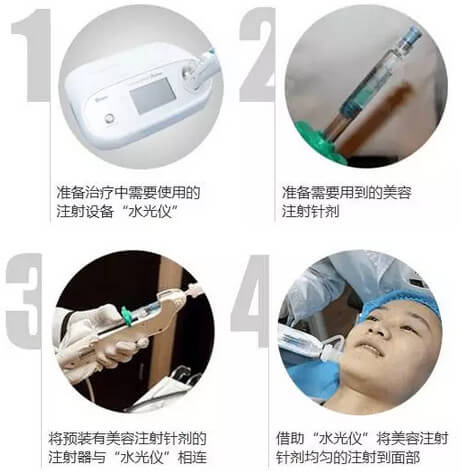 1

准备治疗中需要使用的注射设备“水光仪”

2

准备需要用到的美容注射针剂

3

将预装有美容注射针剂的注射器与“水光仪”相连

4

借助“水光仪”将美容注射针剂均匀的注射到面部