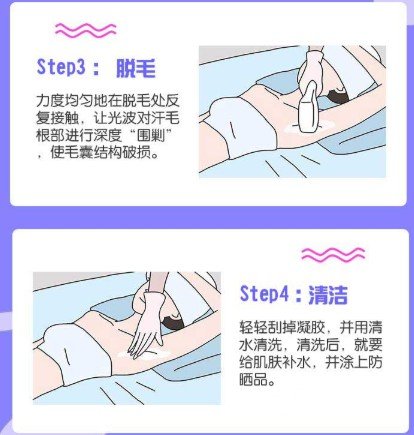 Step3： 脱毛

力度均匀地在脱毛处反复接触，让光波对汗毛根部进行深度“围剿”，使毛囊结构破损。

Step4：清洁

轻轻刮掉凝胶，并用清水清洗，清洗后，就要给肌肤补水，并涂上防晒品。