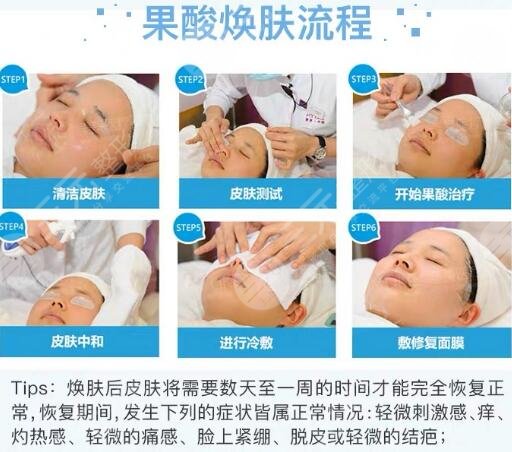 果酸焕肤流程

STEP1
清洁皮肤

STEP2
皮肤测试

STEP3
开始果酸治疗

STEP4
皮肤中和

STEP5
进行冷敷

STEP6
敷修复面膜

Tips：焕肤后皮肤将需要数天至一周的时间才能完全恢复正常，恢复期间，发生下列的症状皆属正常情况：轻微刺激感、痒、灼热感、轻微的痛感、脸上紧绷、脱皮或轻微的结疤；