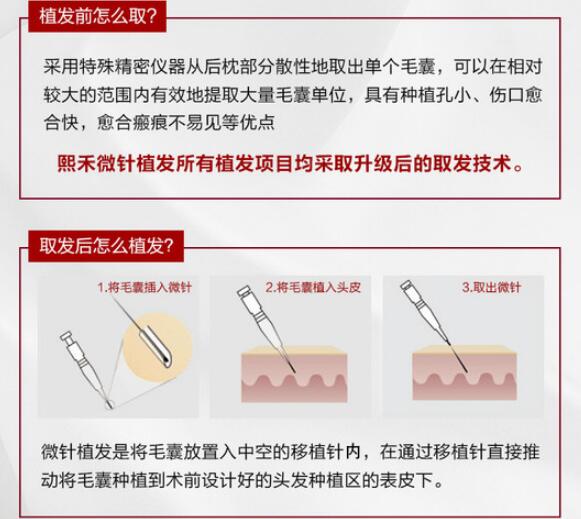 植发前怎么取?

采用特殊精密仪器从后枕部分散性地取出单个毛囊，可以在相对较大的范围内有效地提取大量毛囊单位，具有种植孔小、伤口愈合快，愈合瘢痕不易见等优点

熙禾微针植发所有植发项目均采取升级后的取发技术。

取发后怎么植发?

1.将毛囊插入微针

2.将毛囊植入头皮

3.取出微针

微针植发是将毛囊放置入中空的移植针内，在通过移植针直接推动将毛囊种植到术前设计好的头发种植区的表皮下。