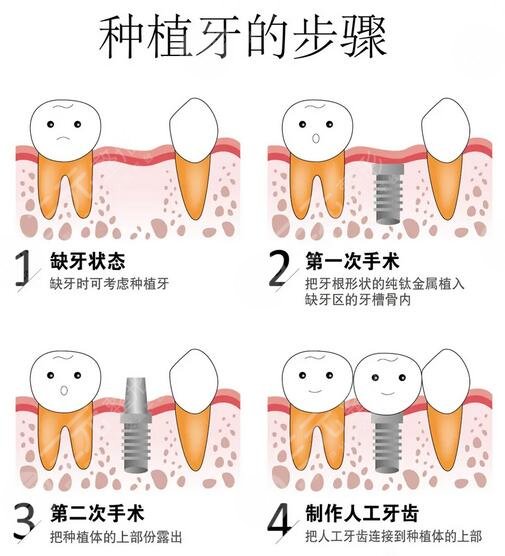 种植牙的步骤

1 缺牙状态
缺牙时可考虑种植牙

2 第一次手术
把牙根形状的纯钛金属植入缺牙区的牙槽骨内

3 第二次手术
把种植体的上部份露出

4 制作人工牙齿
把人工牙齿连接到种植体的上部