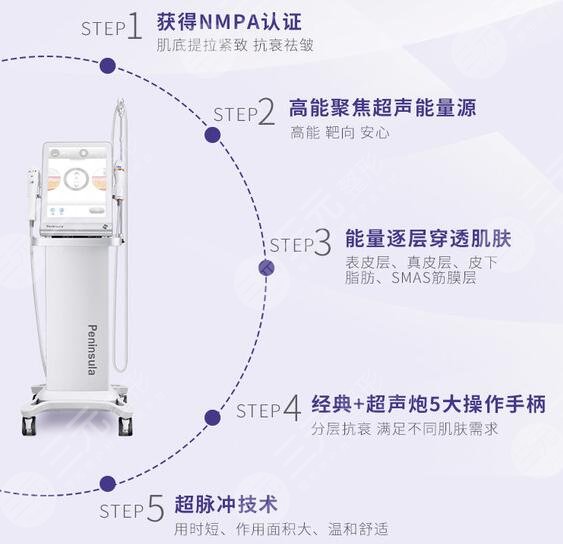 STEP1 获得NMPA认证
肌底提拉紧致 抗衰祛皱

STEP2 高能聚焦超声能量源
高能 靶向 安心

STEP3 能量逐层穿透肌肤
表皮层、真皮层、皮下脂肪、SMAS筋膜层

STEP4 经典+超声炮5大操作手柄
分层抗衰 满足不同肌肤需求

STEP5 超脉冲技术
用时短、作用面积大、温和舒适

Peninsula